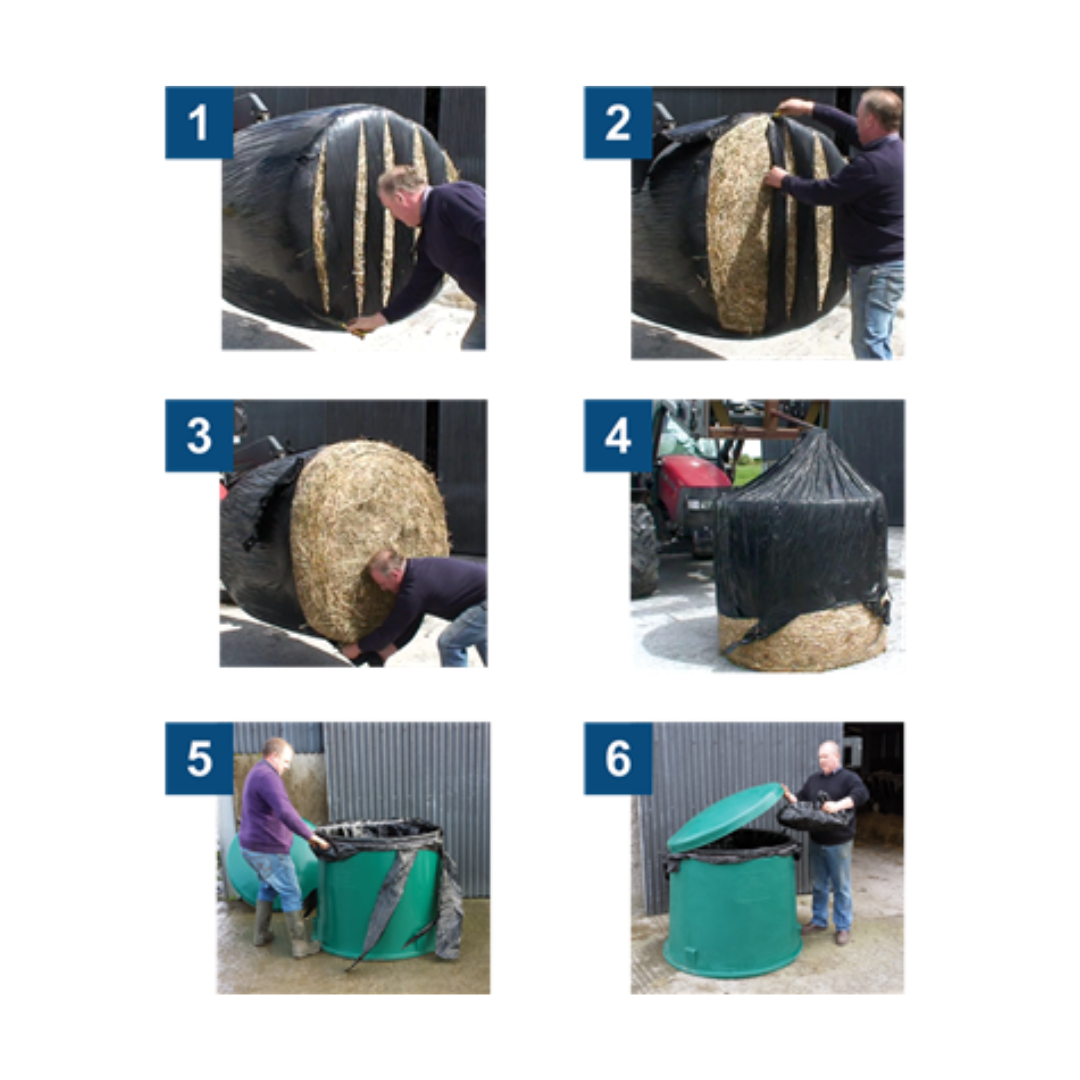 1

2

3

4

5

6